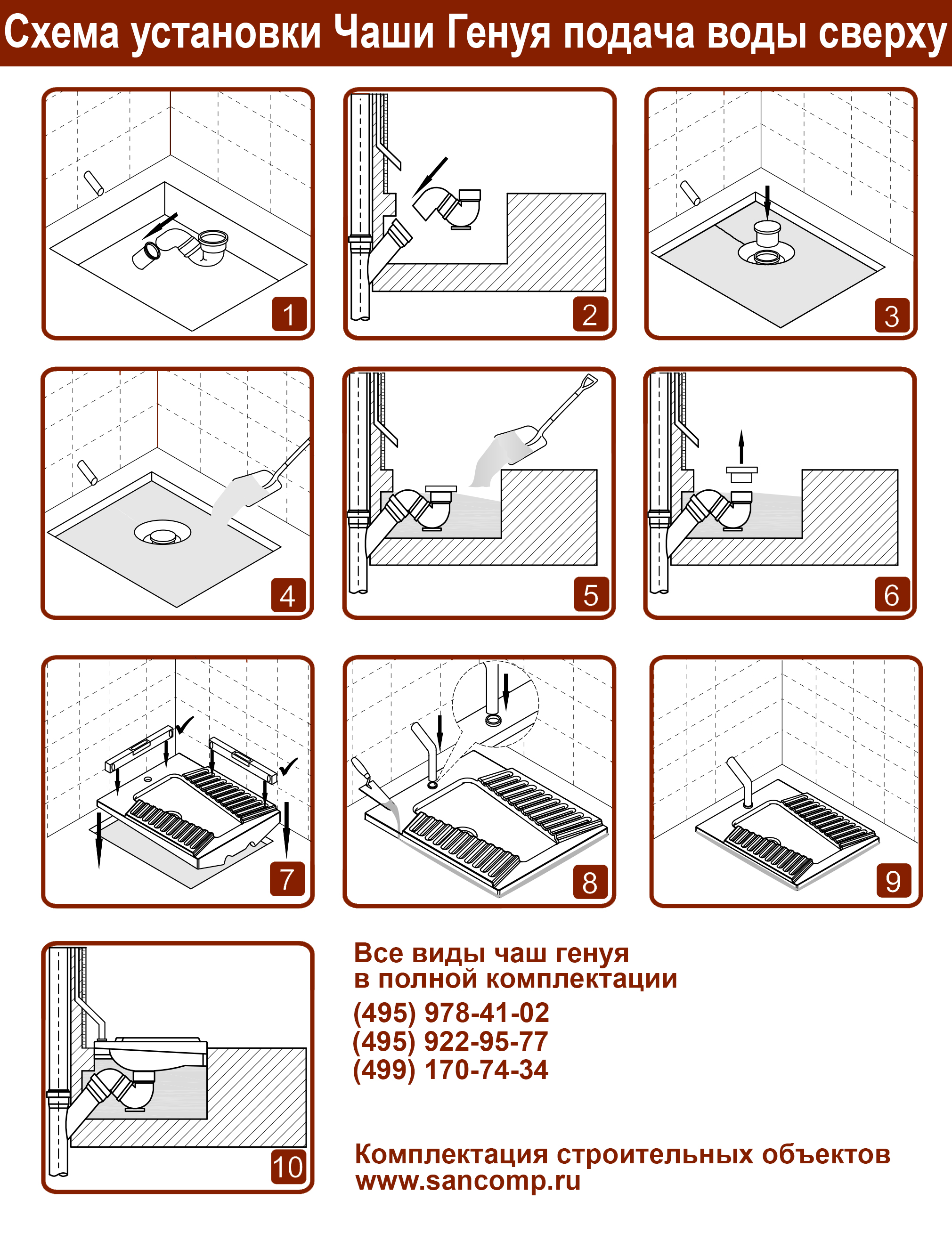 Схема установки Чаши Генуя подача воды сверху

1

2

3

4

5

6

7

8

9

10

Все виды чаш генуя
в полной комплектации
(495) 978-41-02
(495) 922-95-77
(499) 170-74-34

Комплектация строительных объектов
www.sancomp.ru